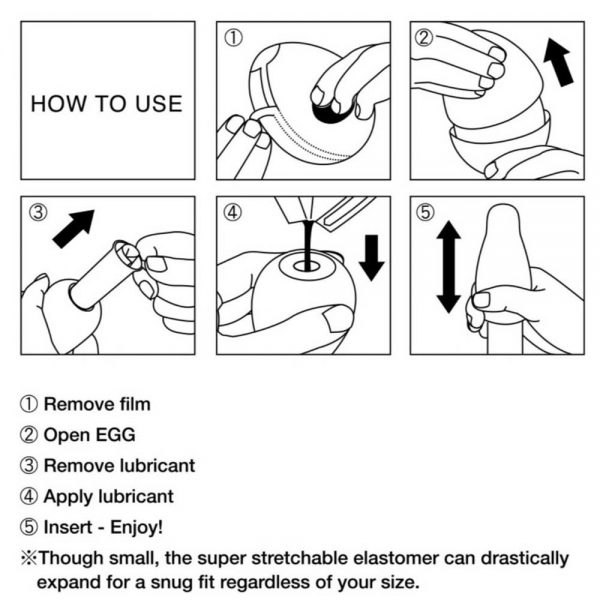 HOW TO USE

①

②

③

④

⑤

① Remove film

② Open EGG

③ Remove lubricant

④ Apply lubricant

⑤ Insert - Enjoy!

※Though small, the super stretchable elastomer can drastically expand for a snug fit regardless of your size.