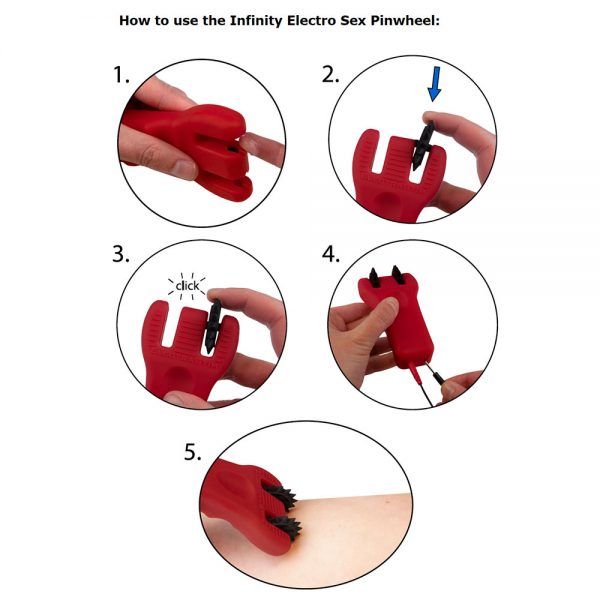 How to use the Infinity Electro Sex Pinwheel:

1.

2.

3.

click

4.

5.